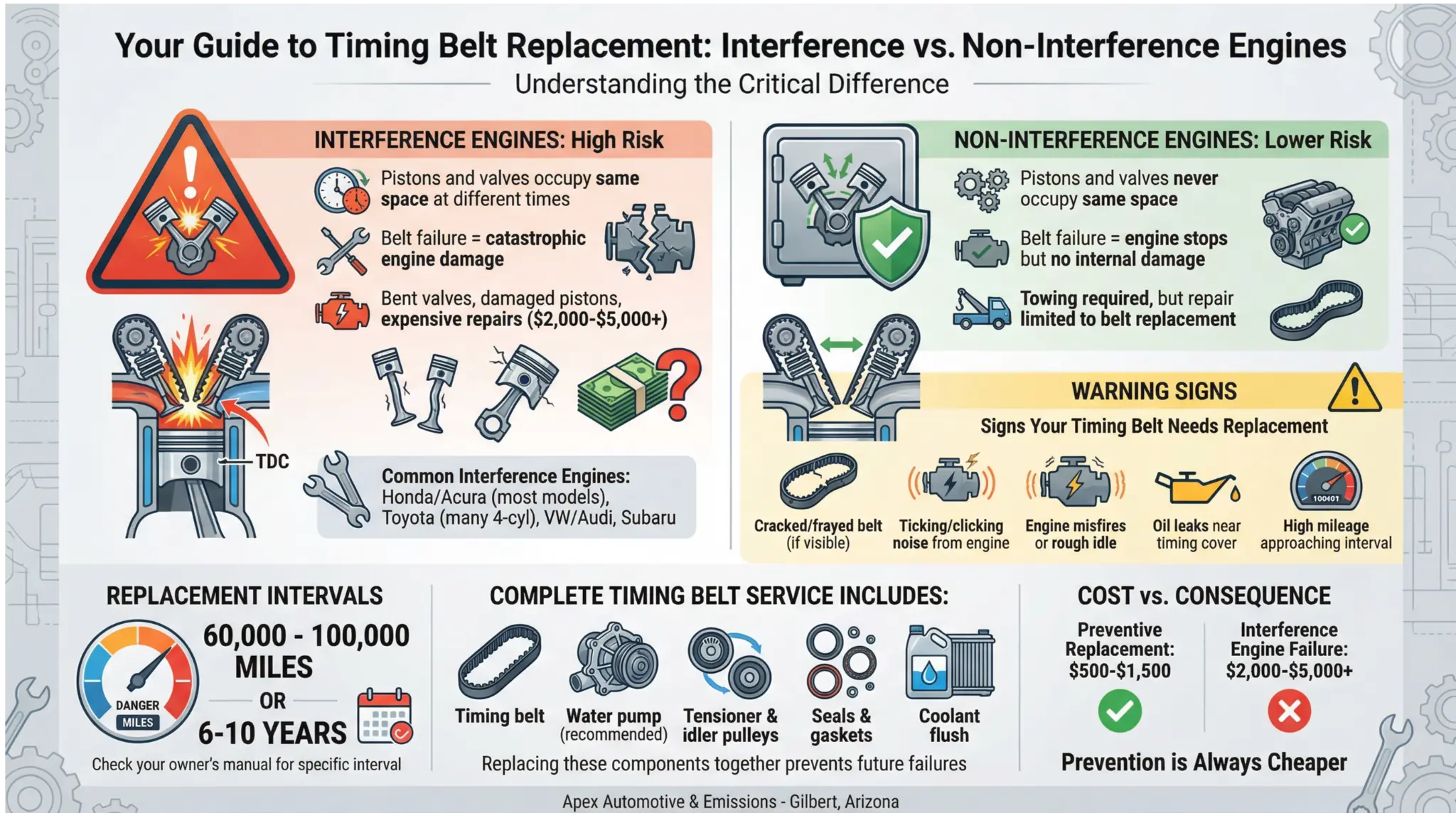 Your Guide to Timing Belt Replacement: Interference vs. Non-Interference Engines
Understanding the Critical Difference

INTERFERENCE ENGINES: High Risk

Pistons and valves occupy same space at different times

Belt failure = catastrophic engine damage

Bent valves, damaged pistons, expensive repairs ($2,000-$5,000+)

TDC

Common Interference Engines: Honda/Acura (most models), Toyota (many 4-cyl), VW/Audi, Subaru

NON-INTERFERENCE ENGINES: Lower Risk

Pistons and valves never occupy same space

Belt failure = engine stops but no internal damage

Towing required, but repair limited to belt replacement

WARNING SIGNS
Signs Your Timing Belt Needs Replacement

Cracked/frayed belt (if visible)
Ticking/clicking noise from engine
Engine misfires or rough idle
Oil leaks near timing cover
100401
High mileage approaching interval

REPLACEMENT INTERVALS
DANGER
MILES
60,000 - 100,000 MILES
OR
6-10 YEARS
Check your owner's manual for specific interval

COMPLETE TIMING BELT SERVICE INCLUDES:
Timing belt
Water pump (recommended)
Tensioner & idler pulleys
Seals & gaskets
Coolant flush
Replacing these components together prevents future failures

COST vs. CONSEQUENCE
Preventive Replacement: $500-$1,500
Interference Engine Failure: $2,000-$5,000+
Prevention is Always Cheaper

Apex Automotive & Emissions - Gilbert, Arizona