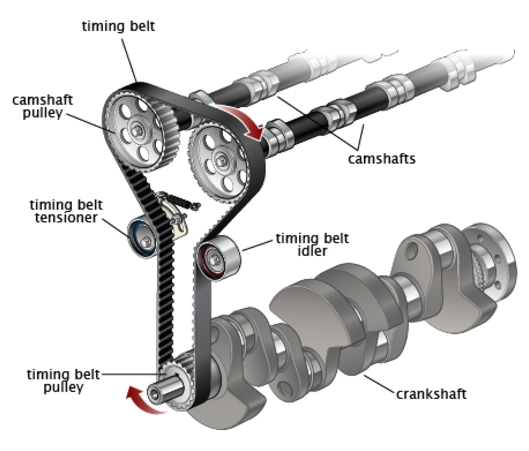 timing belt

camshaft pulley

camshafts

timing belt tensioner

timing belt idler

timing belt pulley

crankshaft